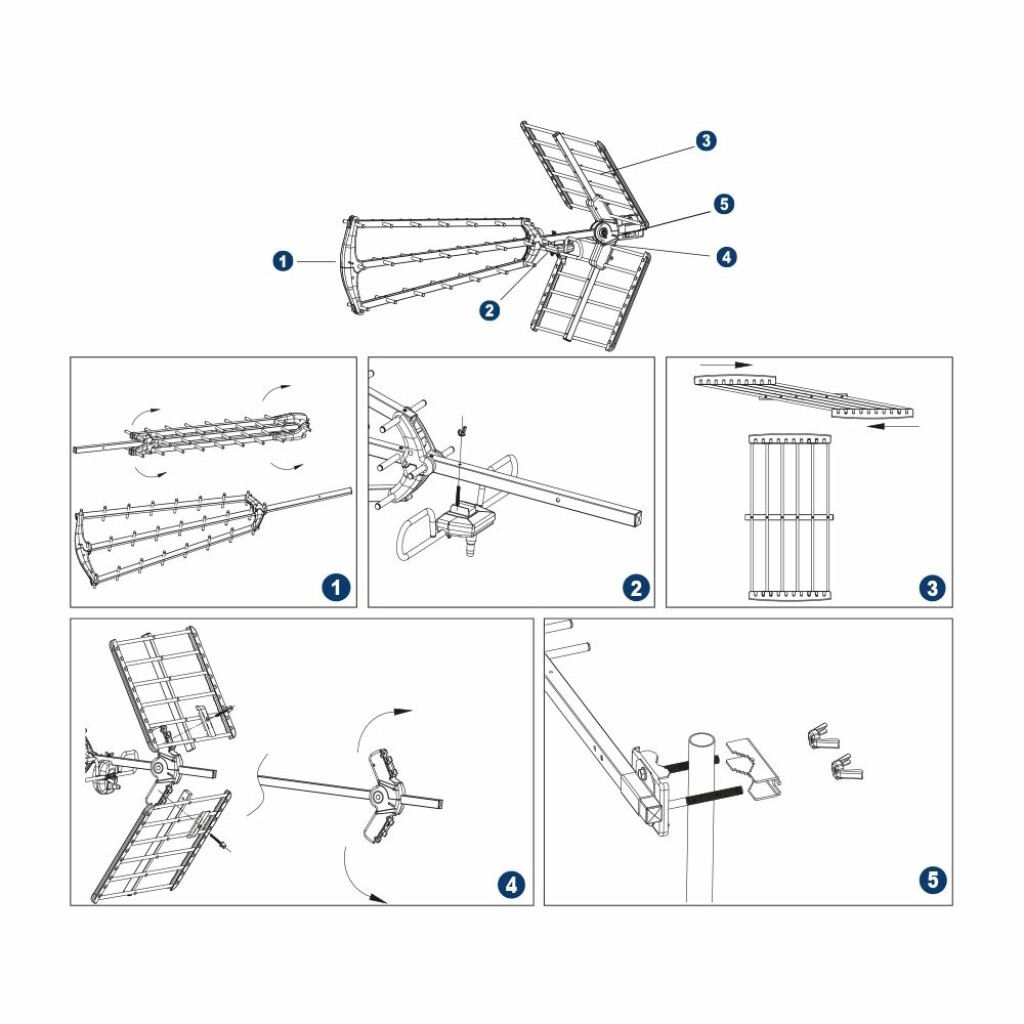 3
5
1
4
2
1
2
3
4
5