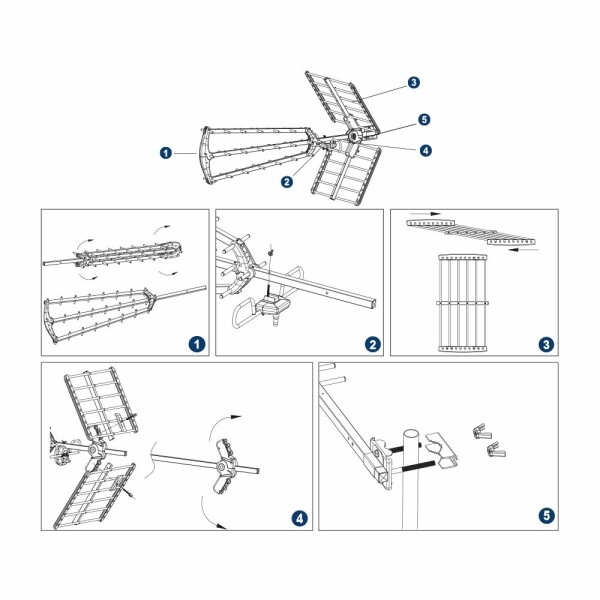 3
5
1
4
2
1
2
3
4
5